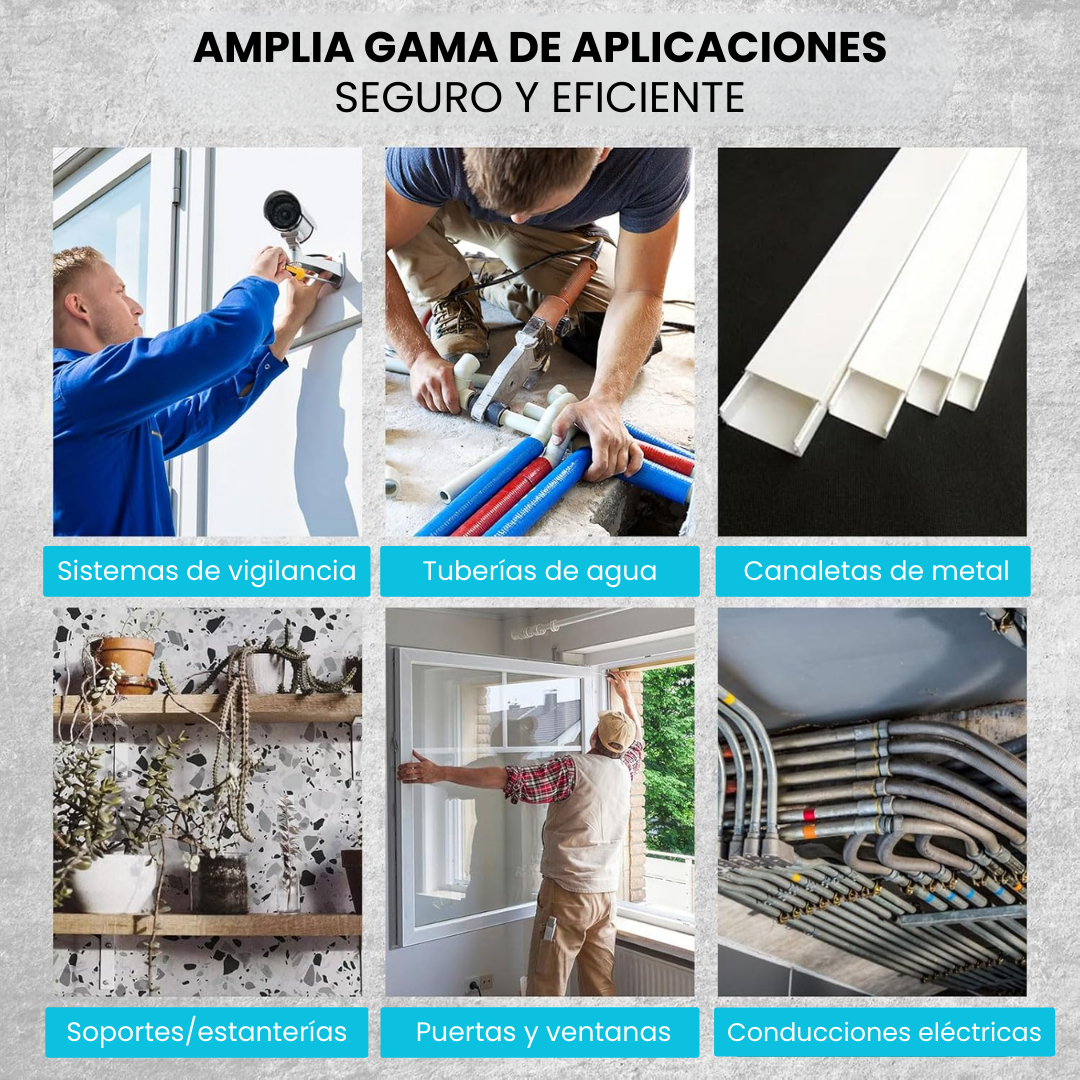 AMPLIA GAMA DE APLICACIONES
SEGURO Y EFICIENTE

Sistemas de vigilancia

Tuberías de agua

Canaletas de metal

Soportes/estanterías

Puertas y ventanas

Conducciones eléctricas