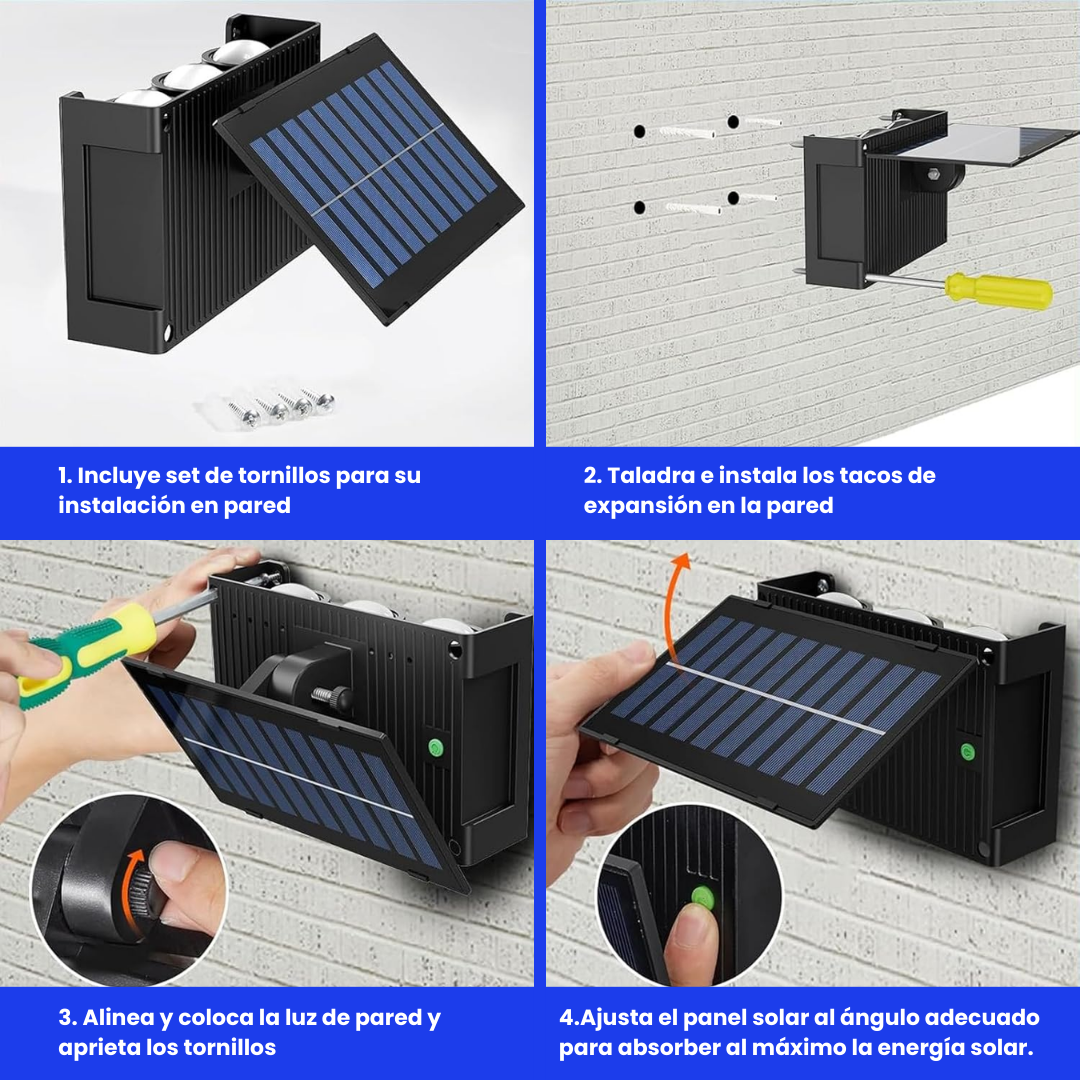 1. Incluye set de tornillos para su instalación en pared

2. Taladra e instala los tacos de expansión en la pared

3. Alinea y coloca la luz de pared y aprieta los tornillos

4.Ajusta el panel solar al ángulo adecuado para absorber al máximo la energía solar.