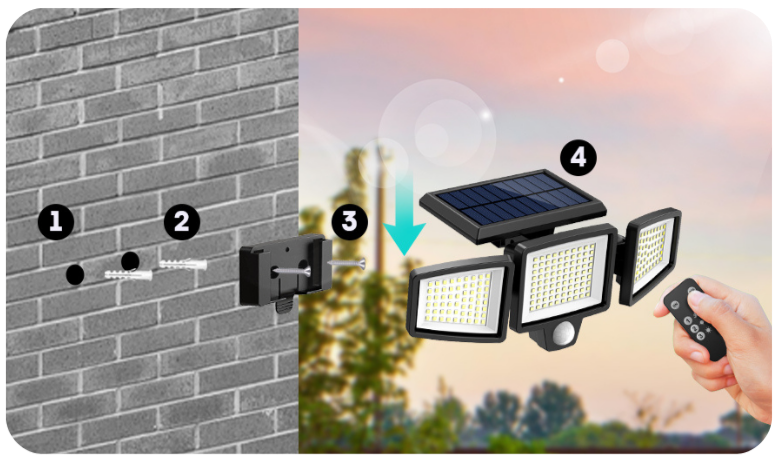 1
2
3
4