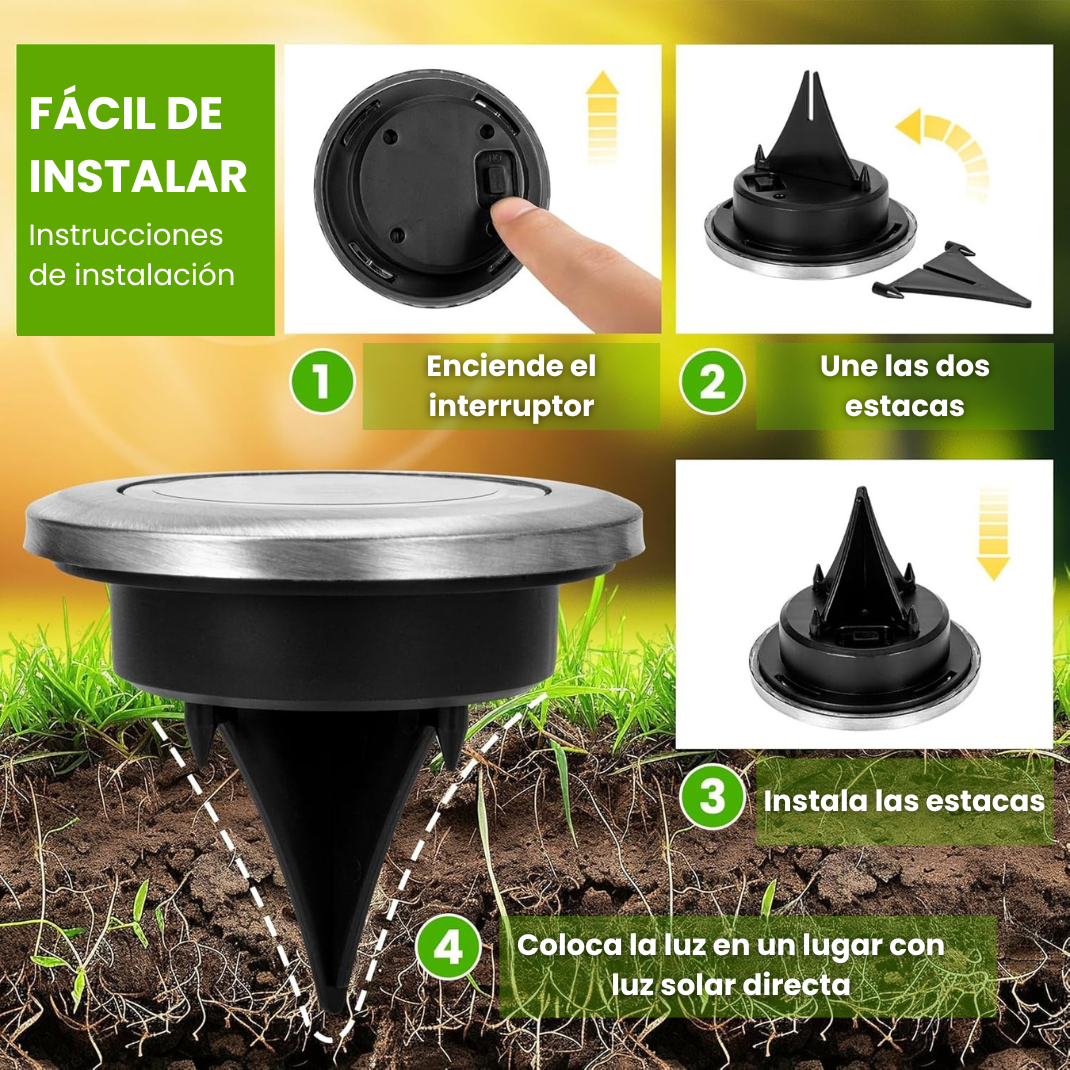 FÁCIL DE INSTALAR
Instrucciones de instalación

1 Enciende el interruptor

2 Une las dos estacas

3 Instala las estacas

4 Coloca la luz en un lugar con luz solar directa